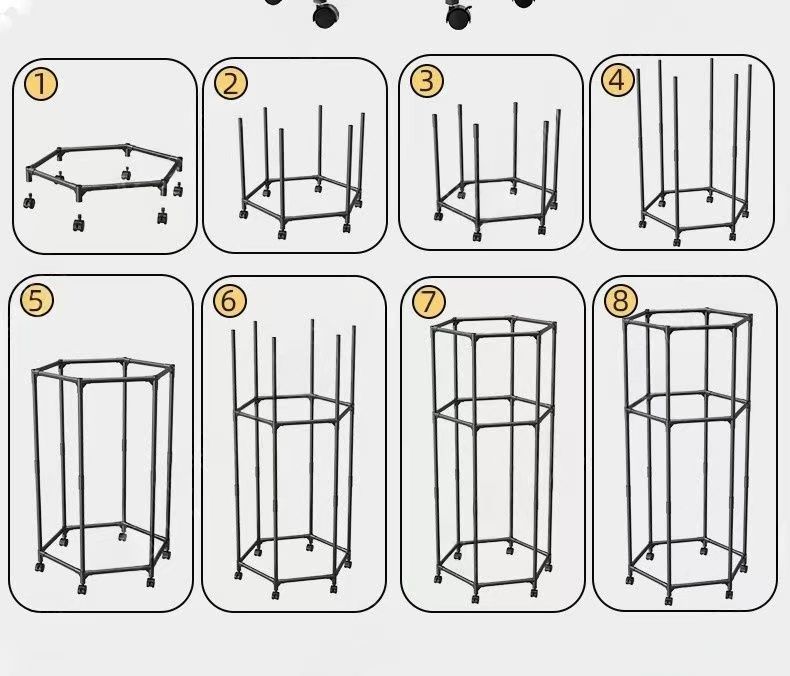 1

2

3

4

5

6

7

8